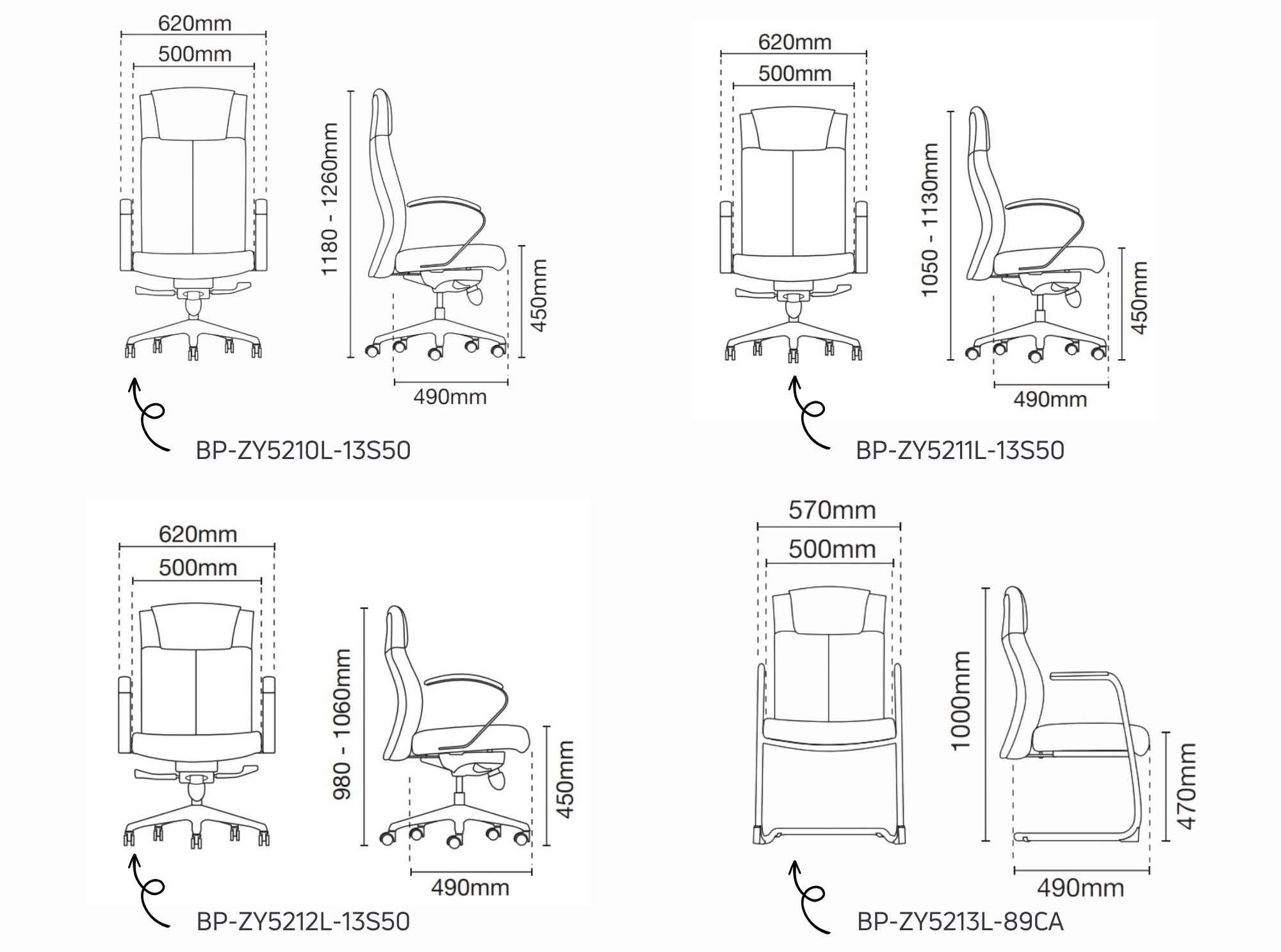 620mm
500mm
1180 - 1260mm
450mm
490mm
BP-ZY5210L-13S50

620mm
500mm
1050 - 1130mm
450mm
490mm
BP-ZY5211L-13S50

620mm
500mm
980 - 1060mm
450mm
490mm
BP-ZY5212L-13S50

570mm
500mm
1000mm
470mm
490mm
BP-ZY5213L-89CA